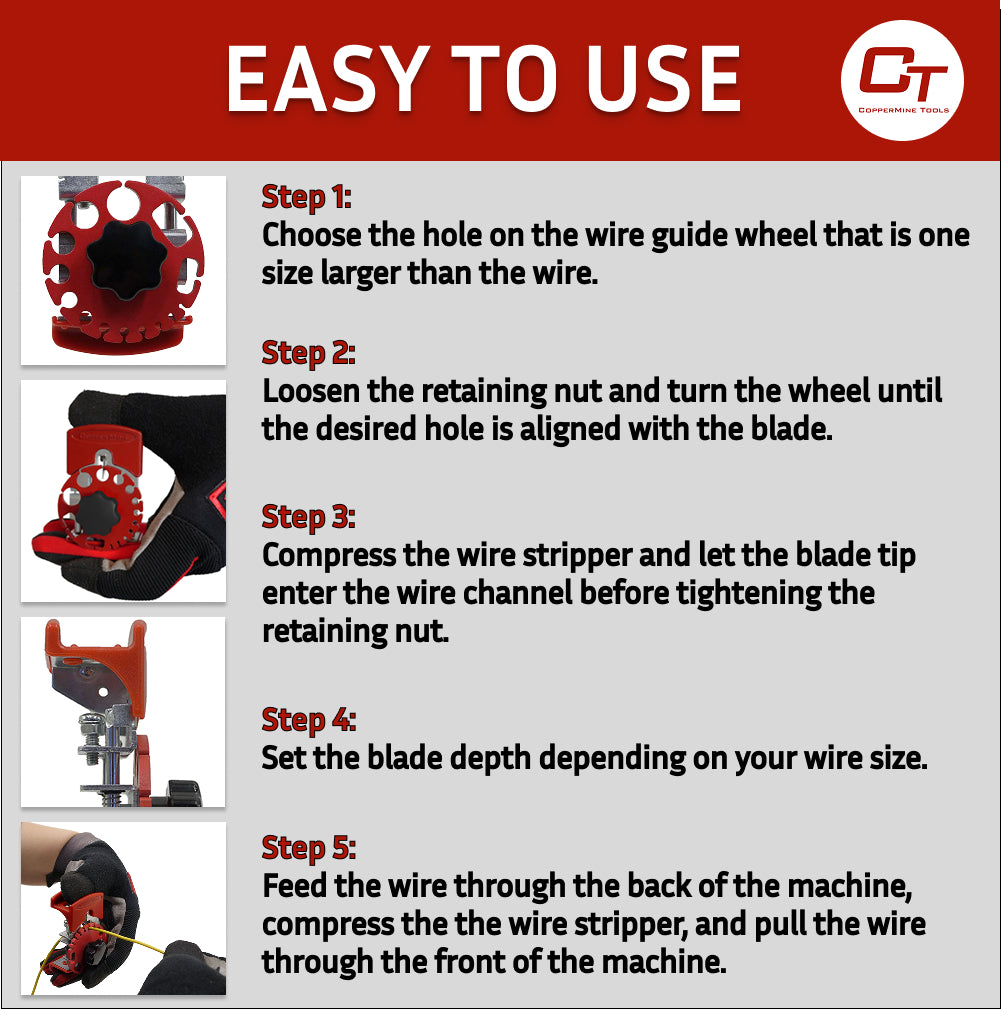 EASY TO USE

CT
COPPERMINE TOOLS

Step 1:
Choose the hole on the wire guide wheel that is one size larger than the wire.

Step 2:
Loosen the retaining nut and turn the wheel until the desired hole is aligned with the blade.

Step 3:
Compress the wire stripper and let the blade tip enter the wire channel before tightening the retaining nut.

Step 4:
Set the blade depth depending on your wire size.

Step 5:
Feed the wire through the back of the machine, compress the the wire stripper, and pull the wire through the front of the machine.